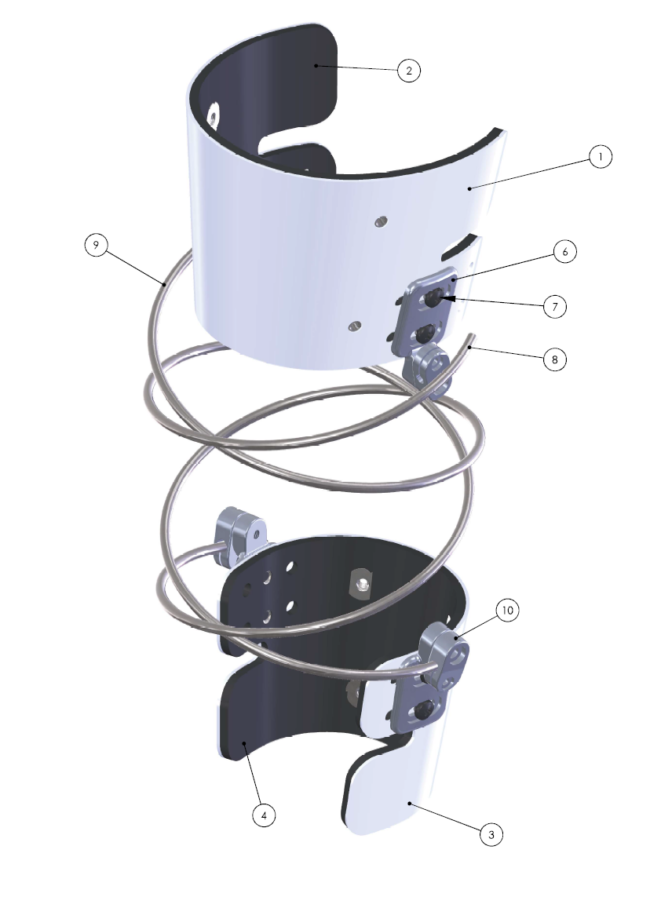 2

1

9

6

7

8

10

4

3